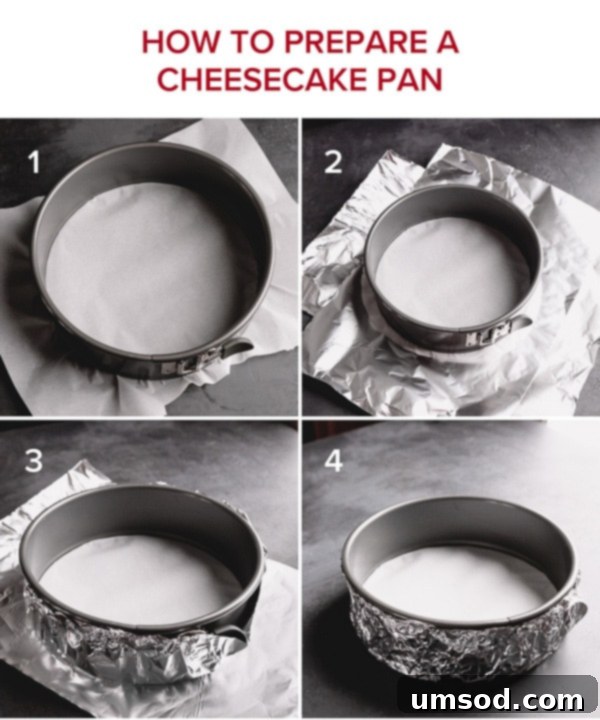 HOW TO PREPARE A CHEESECAKE PAN

1

2

3

4

umsod.com