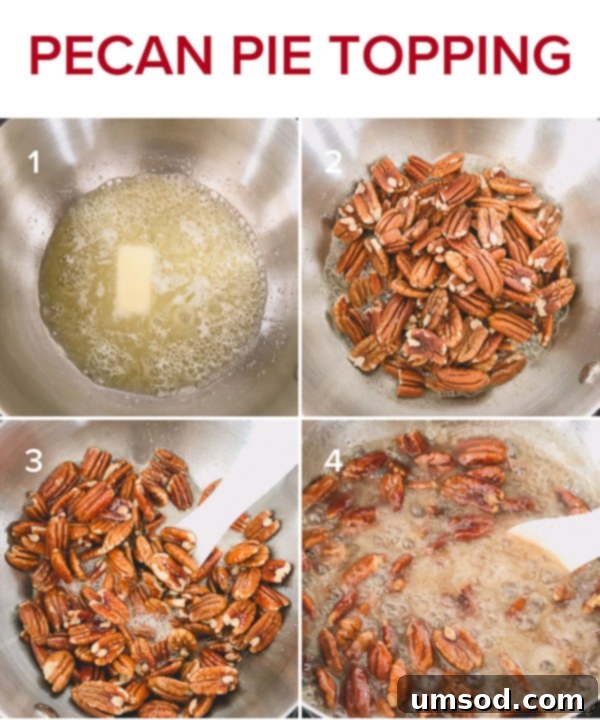 PECAN PIE TOPPING

1

2

3

4

umsod.com